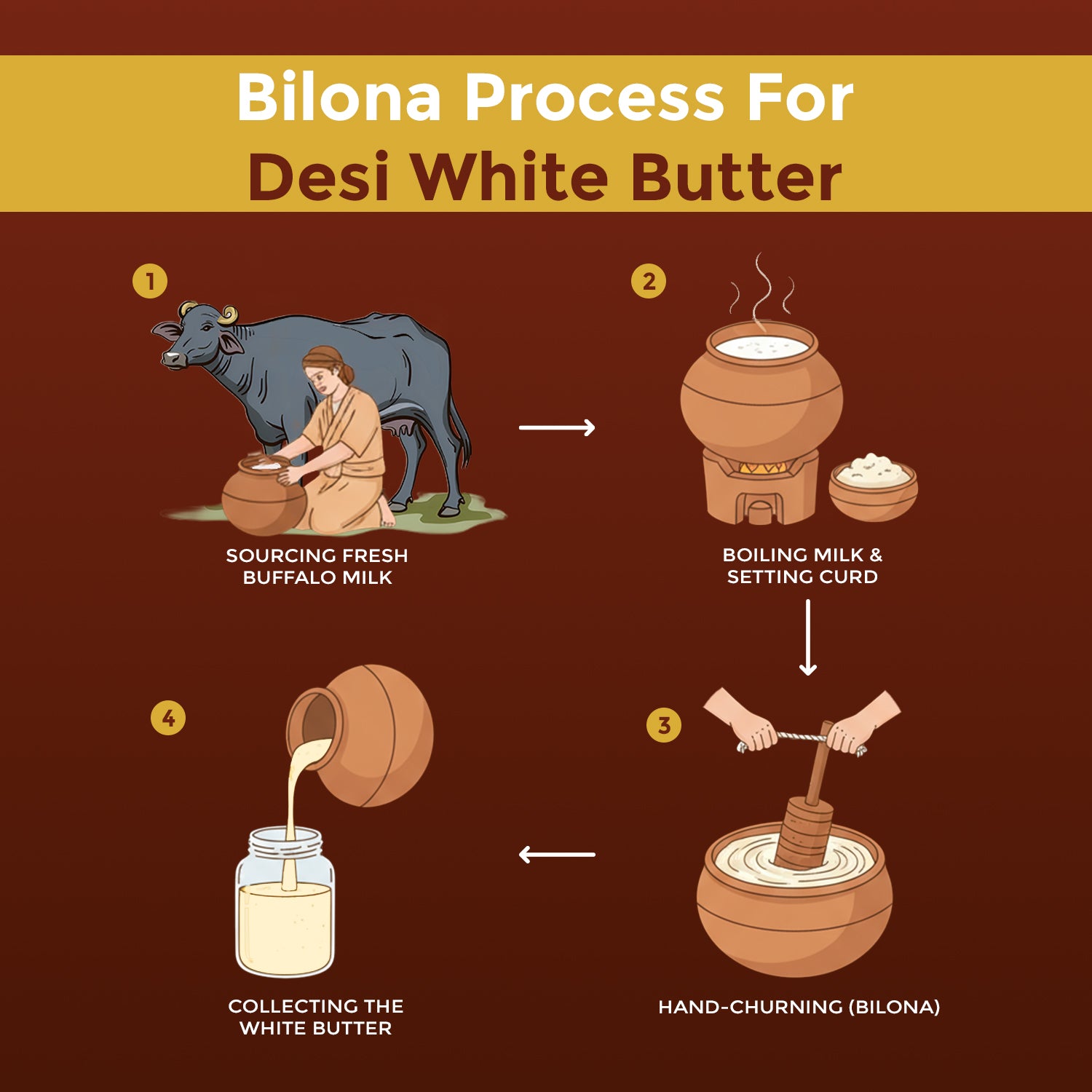 Bilona Process For
Desi White Butter

1
SOURCING FRESH BUFFALO MILK

2
BOILING MILK & SETTING CURD

3
HAND-CHURNING (BILONA)

4
COLLECTING THE WHITE BUTTER