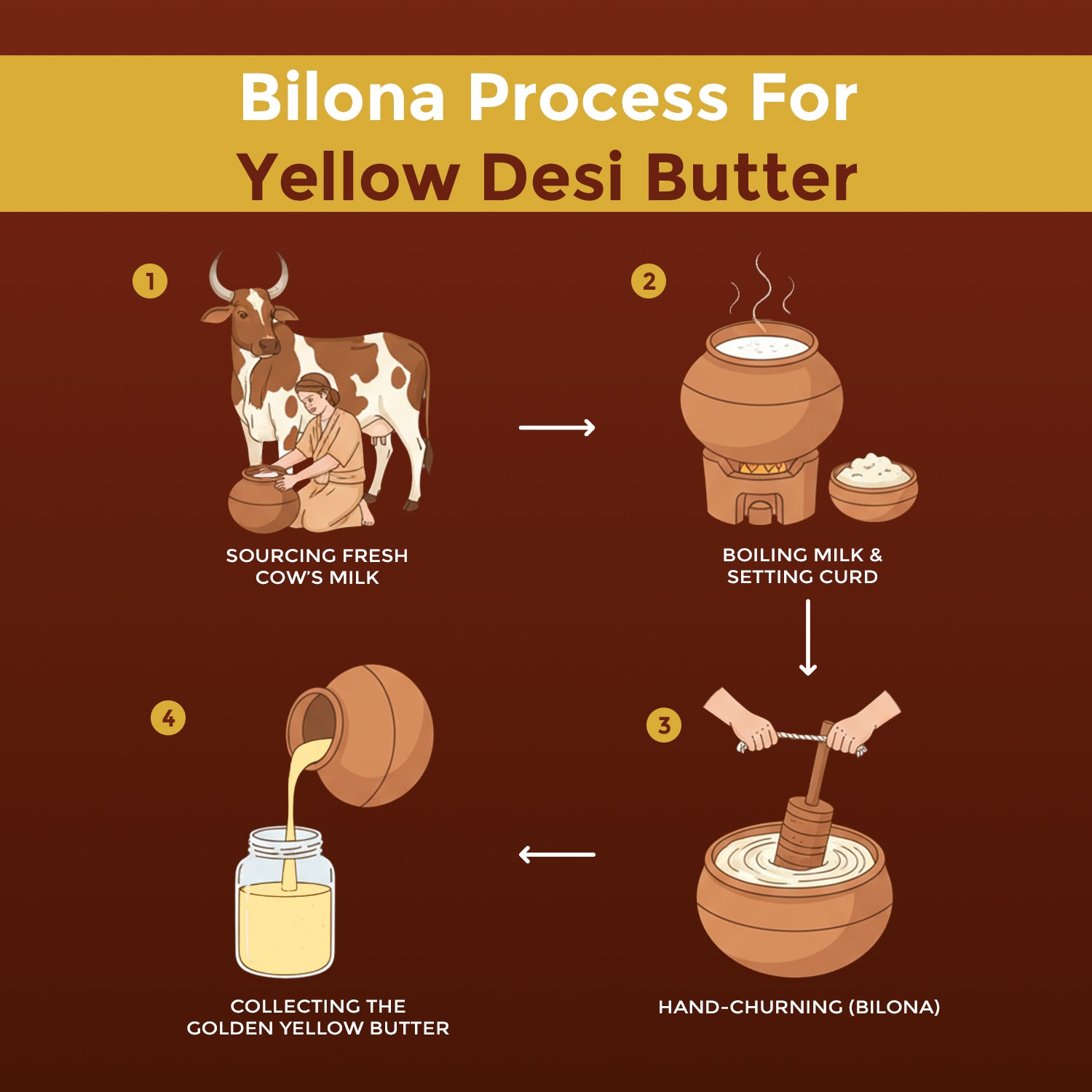 Bilona Process For
Yellow Desi Butter

1
SOURCING FRESH COW'S MILK

2
BOILING MILK & SETTING CURD

3
HAND-CHURNING (BILONA)

4
COLLECTING THE GOLDEN YELLOW BUTTER